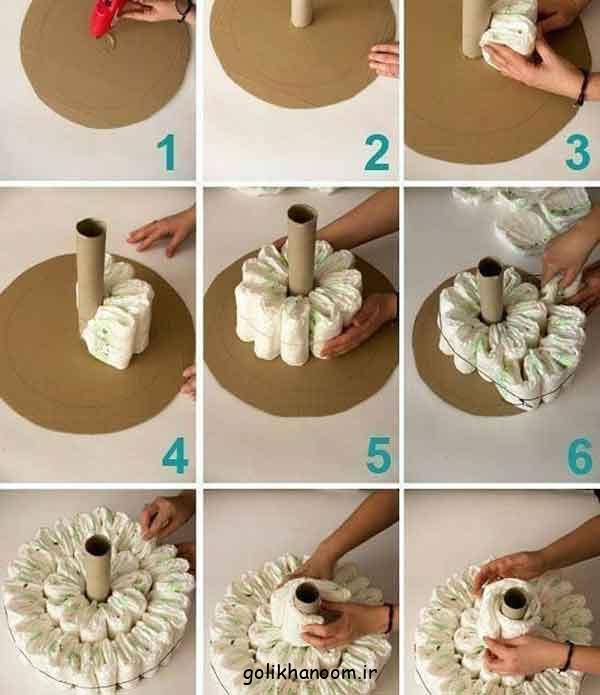 1
2
3
4
5
6
golikhanoom.ir